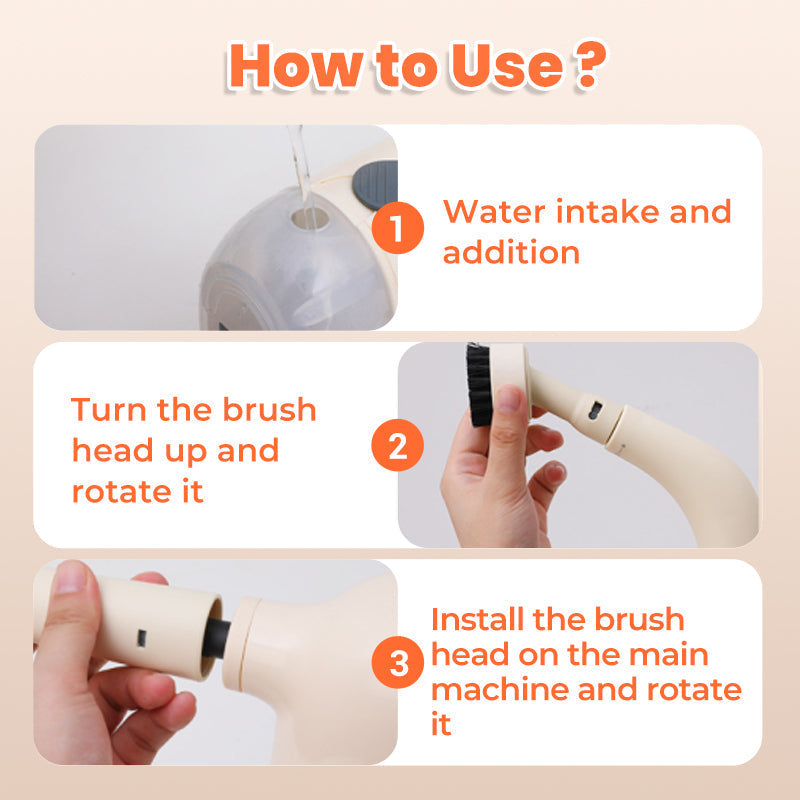 How to Use ?

1 Water intake and addition

Turn the brush head up and rotate it 2

3 Install the brush head on the main machine and rotate it